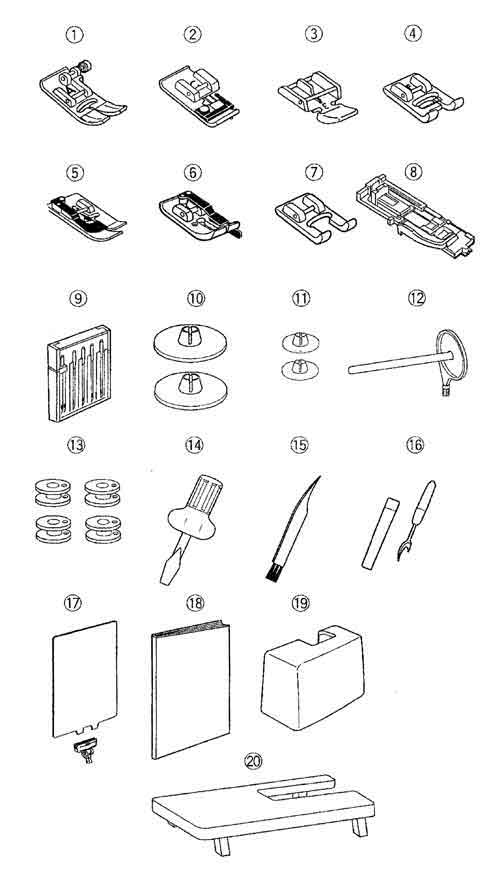 ①
②
③
④
⑤
⑥
⑦
⑧
⑨
⑩
⑪
⑫
⑬
⑭
⑮
⑯
⑰
⑱
⑲
⑳