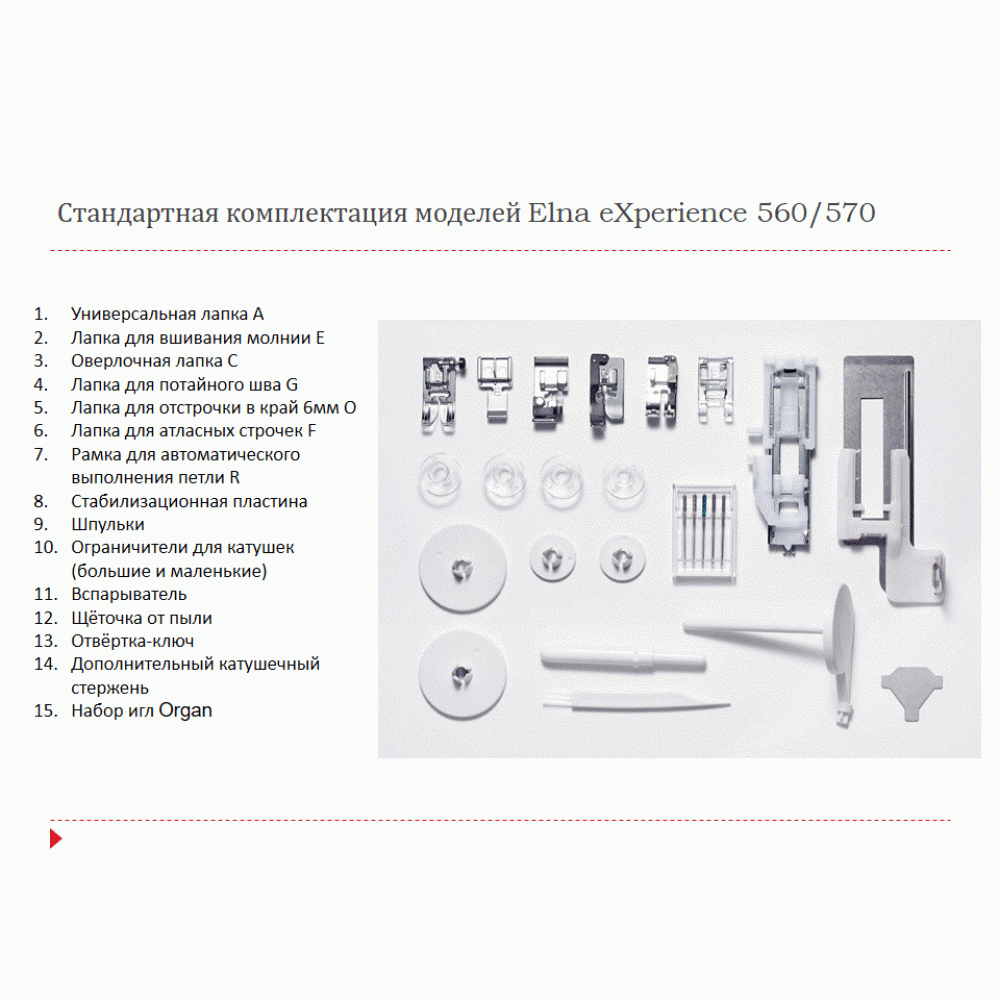 Стандартная комплектация моделей Elna eXperience 560/570

1. Универсальная лапка A
2. Лапка для вшивания молнии E
3. Оверлочная лапка C
4. Лапка для потайного шва G
5. Лапка для отстрочки в край 6мм O
6. Лапка для атласных строчек F
7. Рамка для автоматического выполнения петли R
8. Стабилизационная пластина
9. Шпульки
10. Ограничители для катушек (большие и маленькие)
11. Вспарыватель
12. Щёточка от пыли
13. Отвёртка-ключ
14. Дополнительный катушечный стержень
15. Набор игл Organ