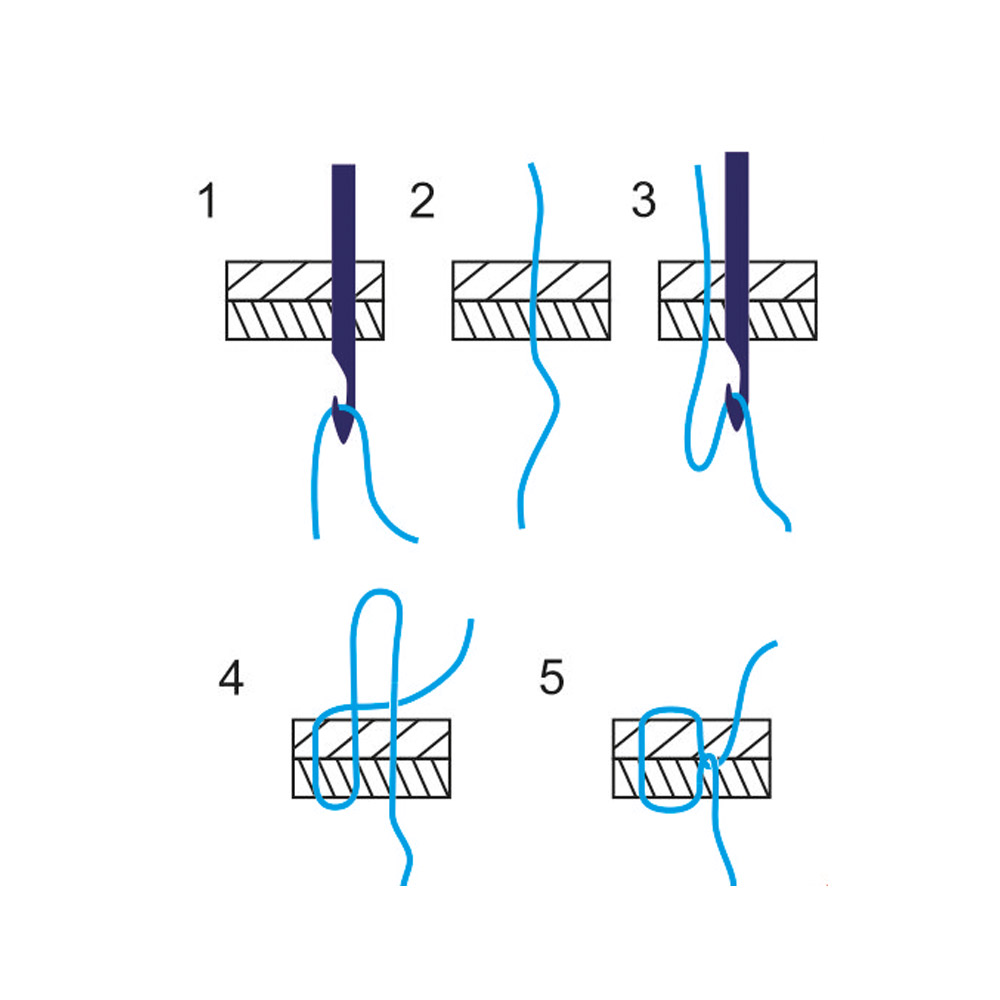 1
2
3
4
5