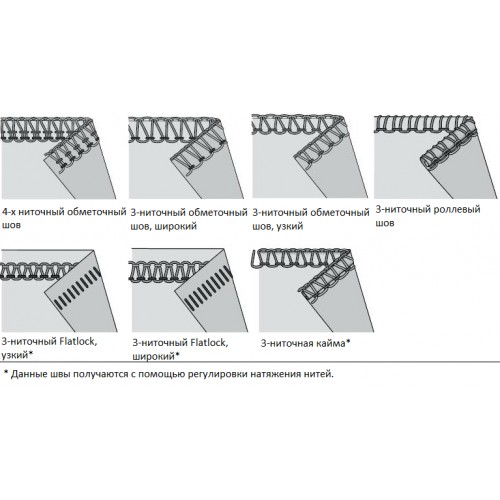 4-х ниточный обметочный шов

3-ниточный обметочный шов, широкий

3-ниточный обметочный шов, узкий

3-ниточный роллевый шов

3-ниточный Flatlock, узкий*

3-ниточный Flatlock, широкий*

3-ниточная кайма*

* Данные швы получаются с помощью регулировки натяжения нитей.